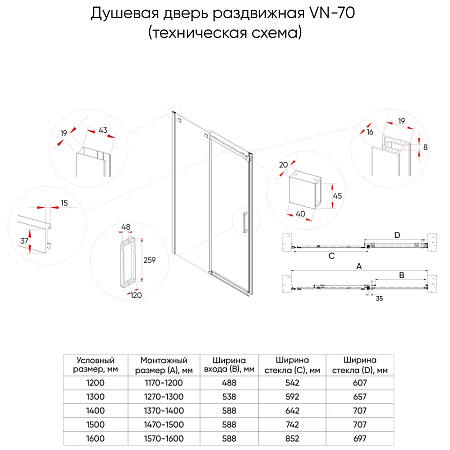 Душевая дверь раздвижная VN-70
(техническая схема)

19
43

15
37

48
259
120

20
45
40

19
16
8

D
C
A
B
35

| Условный размер, мм | Монтажный размер (А), мм | Ширина входа (В), мм | Ширина стекла (С), мм | Ширина стекла (D), мм |
|---|---|---|---|---|
| 1200 | 1170-1200 | 488 | 542 | 607 |
| 1300 | 1270-1300 | 538 | 592 | 657 |
| 1400 | 1370-1400 | 588 | 642 | 707 |
| 1500 | 1470-1500 | 588 | 742 | 707 |
| 1600 | 1570-1600 | 588 | 852 | 697 |